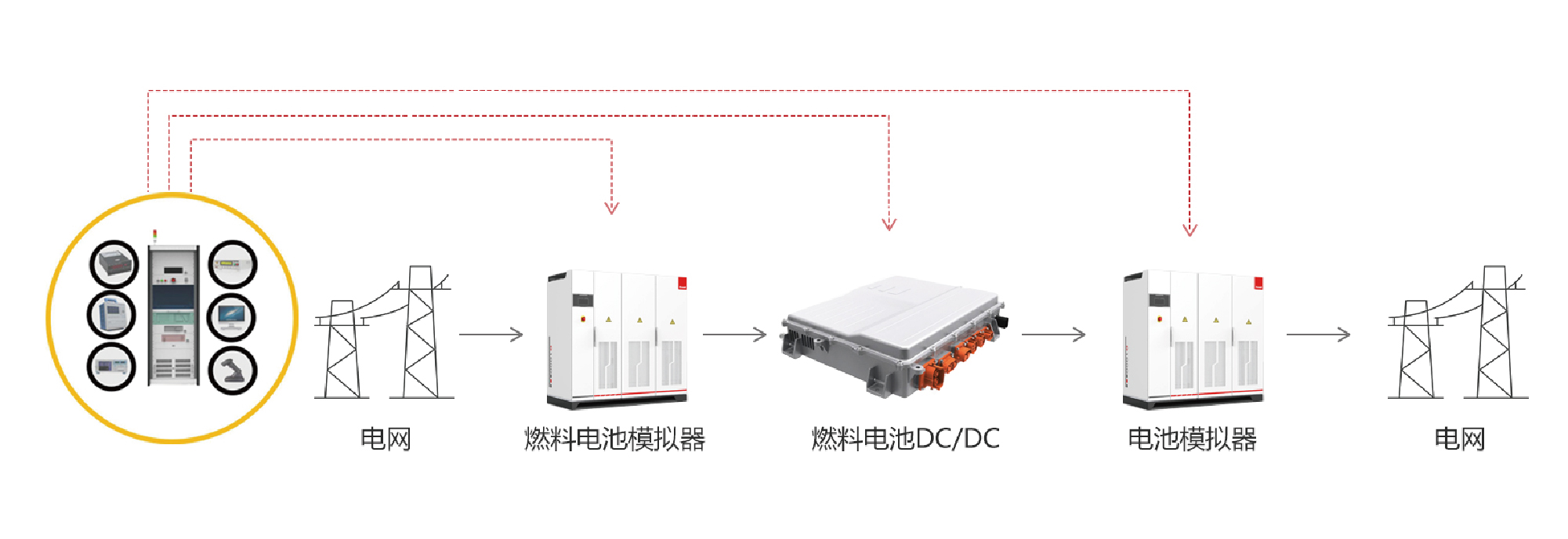 电网

燃料电池模拟器

燃料电池DC/DC

电池模拟器

电网